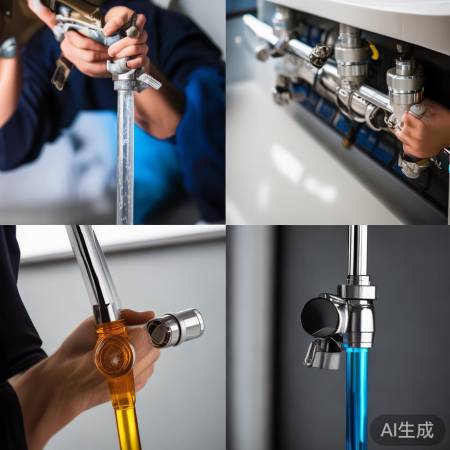 AI生成