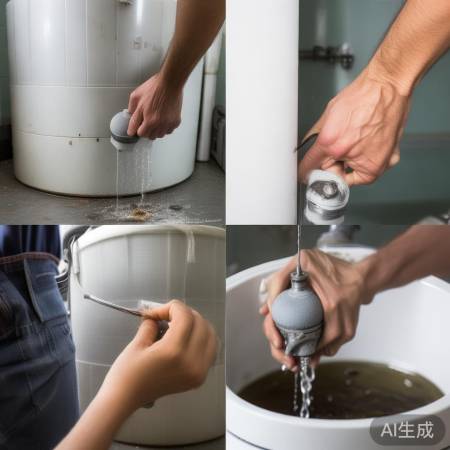 AI生成